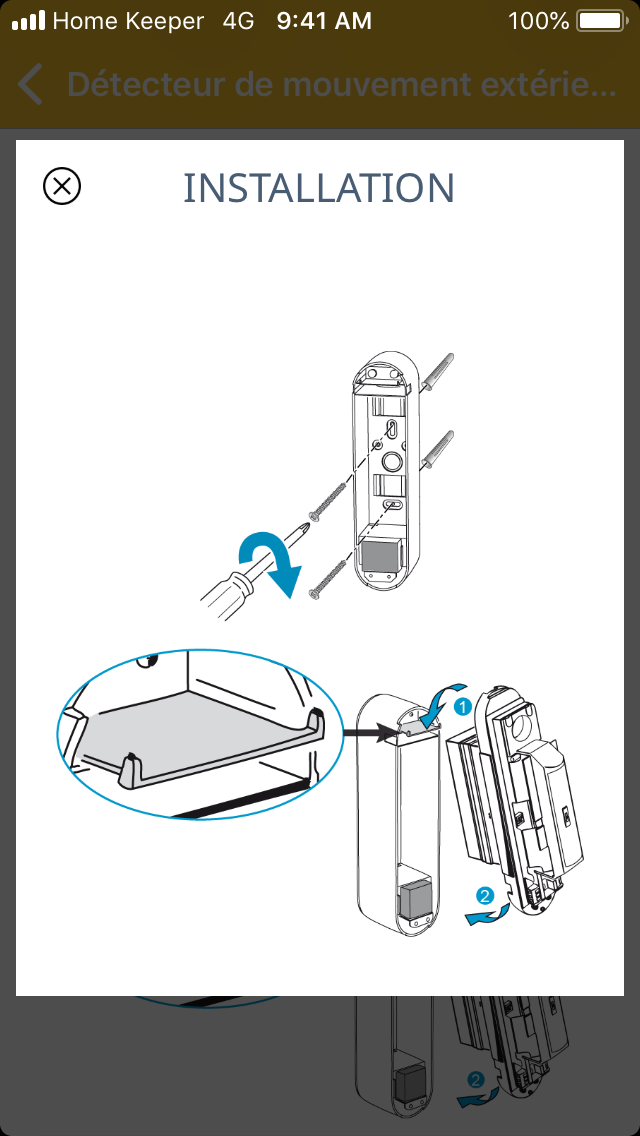 Home Keeper 4G 9:41 AM 100%

Détecteur de mouvement extérie...

INSTALLATION

1

2

2